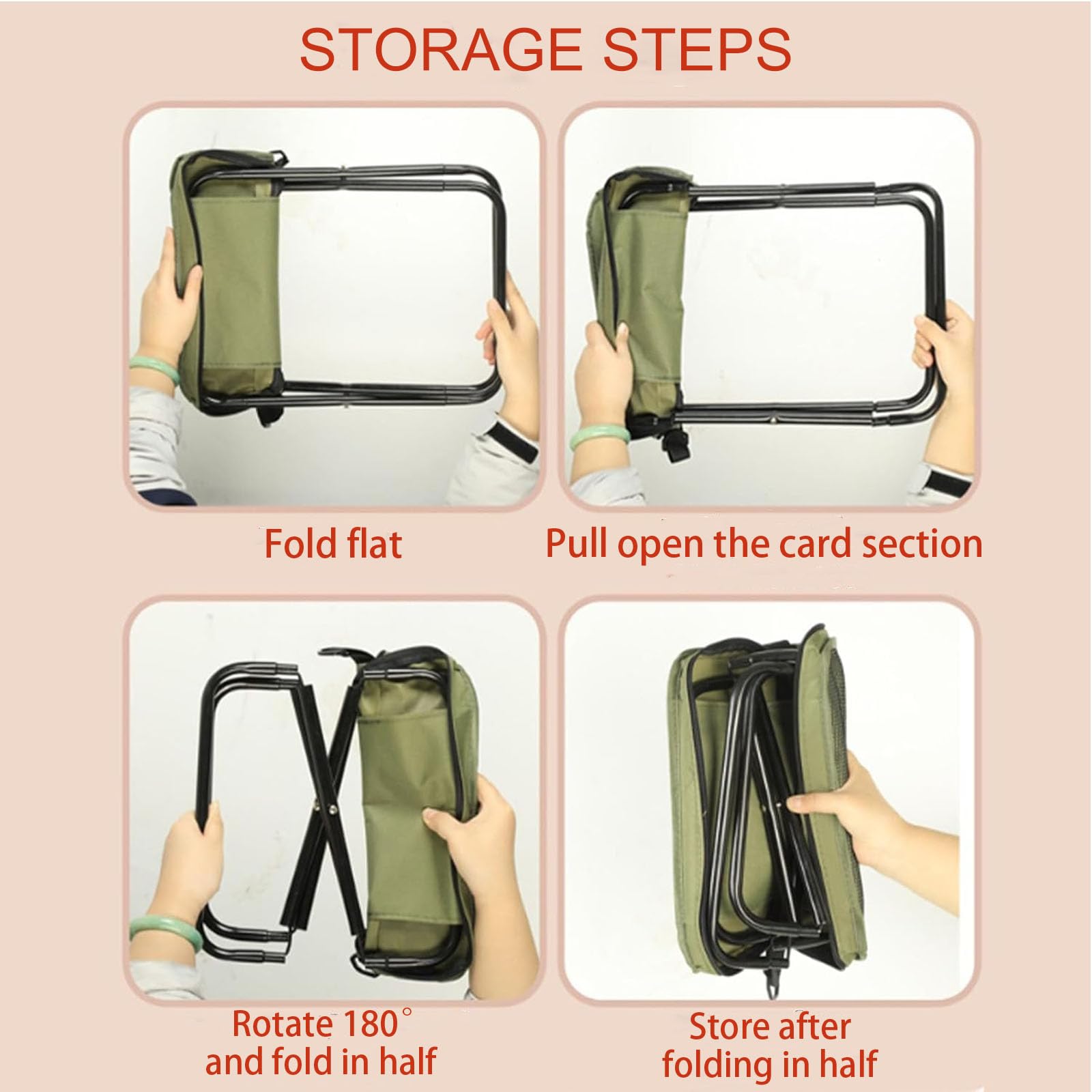 STORAGE STEPS

Fold flat

Pull open the card section

Rotate 180°
and fold in half

Store after
folding in half